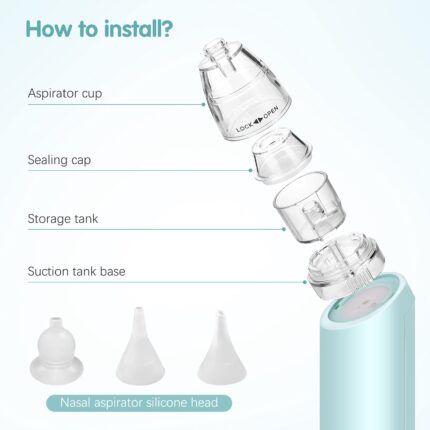 How to install?

Aspirator cup

LOCK OPEN

Sealing cap

Storage tank

Suction tank base

Nasal aspirator silicone head