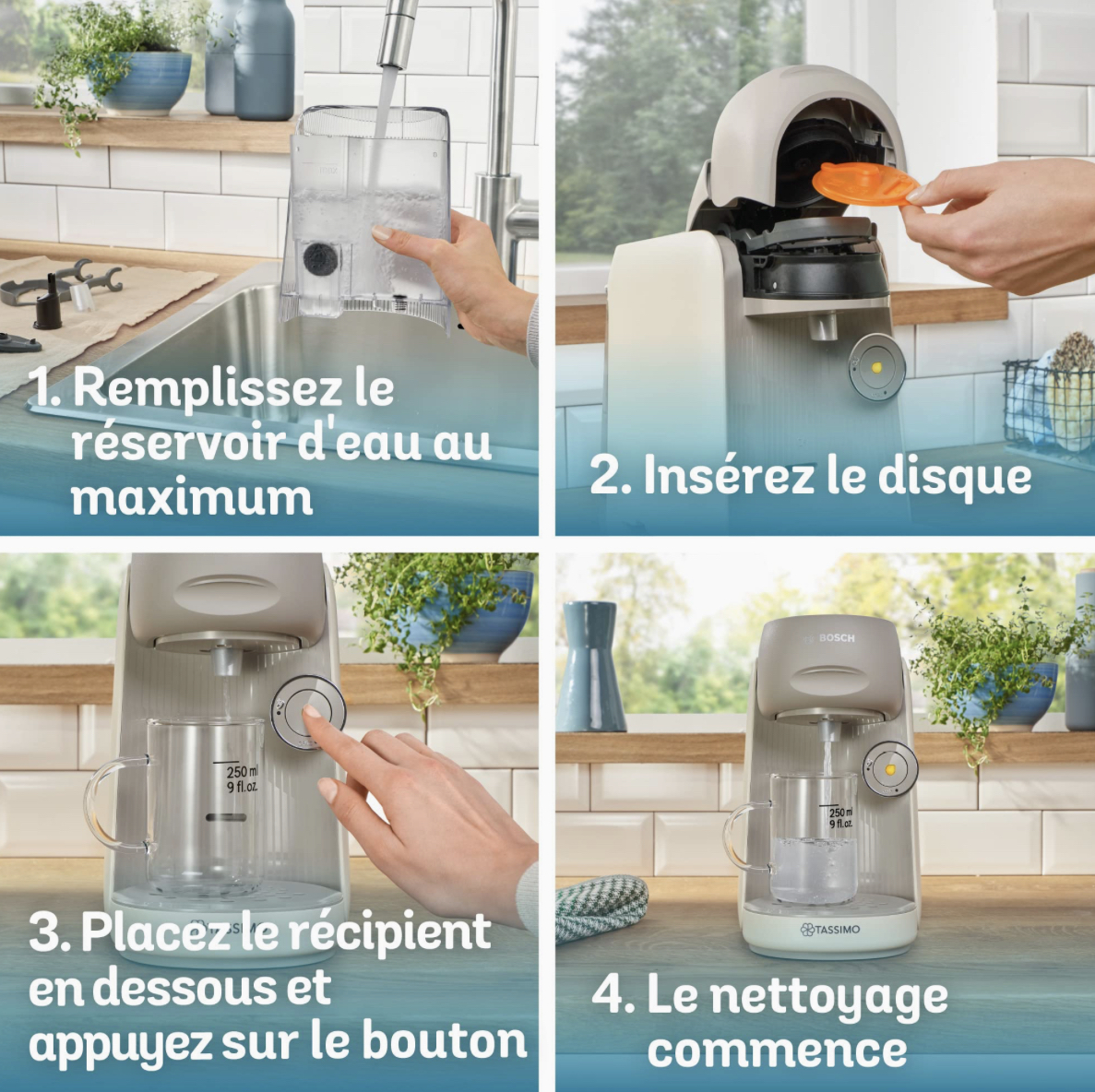 1. Remplissez le réservoir d'eau au maximum

2. Insérez le disque

250 ml
9 fl.oz.

3. Placez le récipient en dessous et appuyez sur le bouton

BOSCH

250 ml
9 fl.oz.

TASSIMO

4. Le nettoyage commence