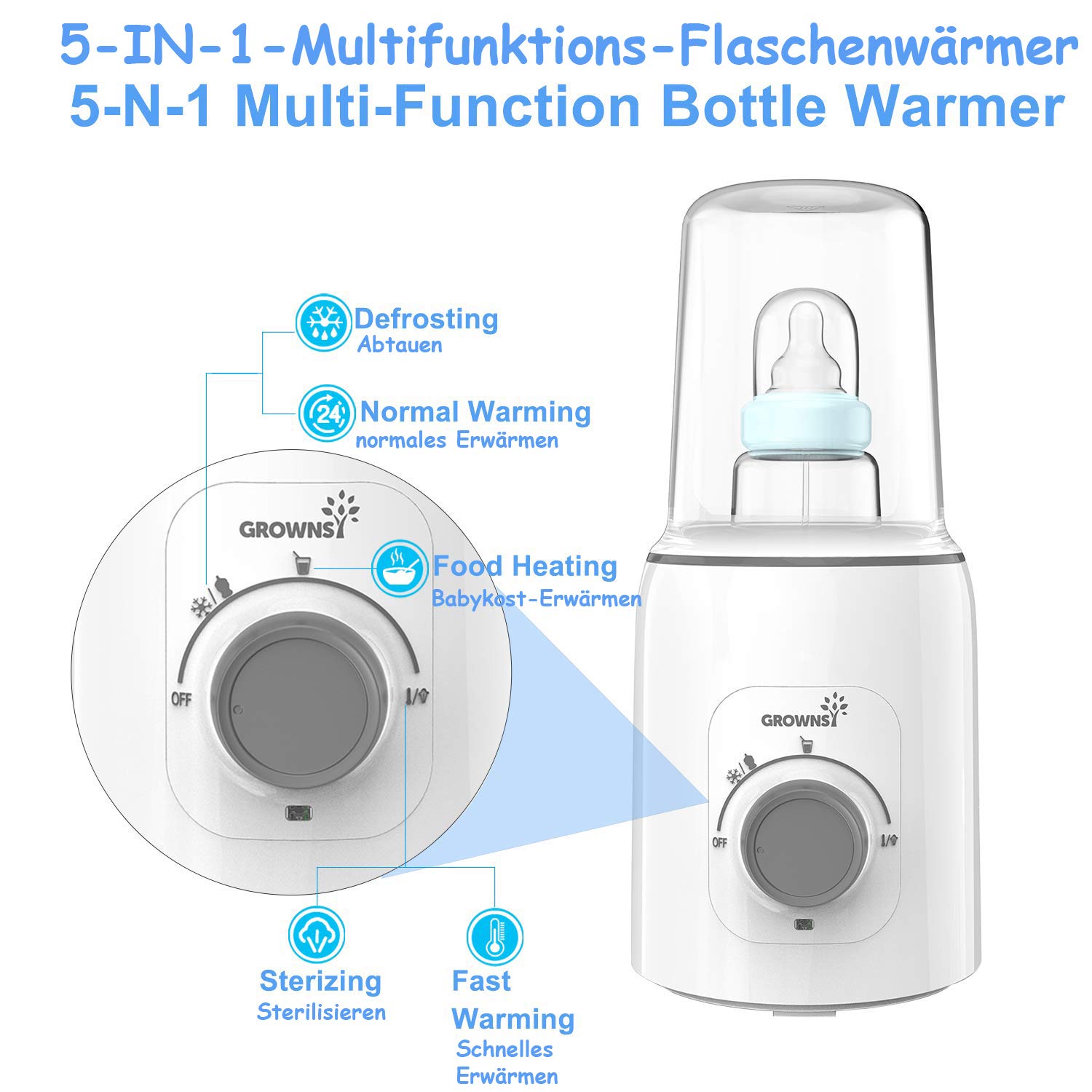 5-IN-1-Multifunktions-Flaschenwärmer
5-N-1 Multi-Function Bottle Warmer

Defrosting
Abtauen

24

Normal Warming
normales Erwärmen

GROWNSY

Food Heating
Babykost-Erwärmen

OFF

GROWNSY

OFF

Sterizing
Sterilisieren

Fast Warming
Schnelles Erwärmen