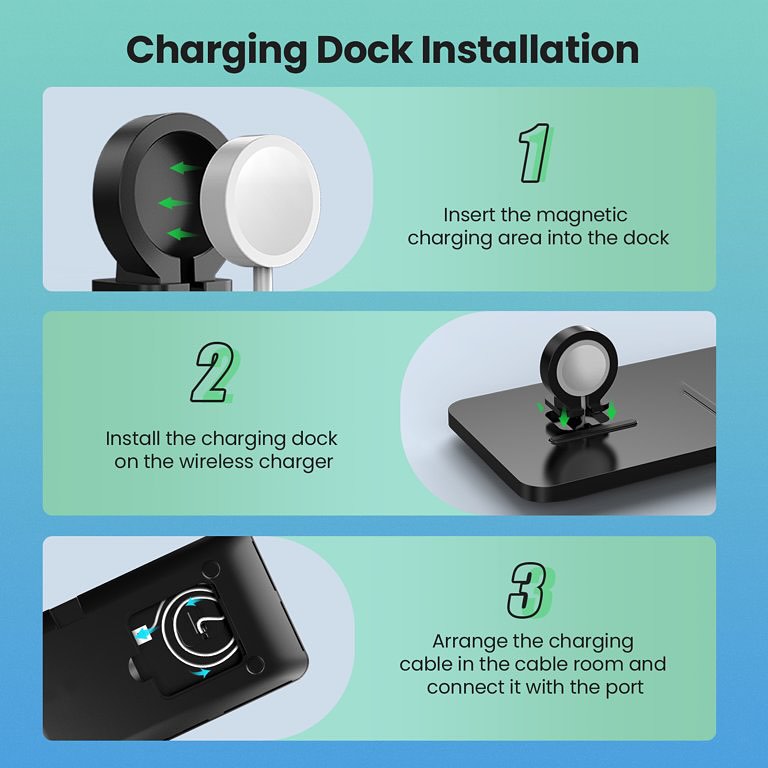 Charging Dock Installation

1

Insert the magnetic charging area into the dock

2

Install the charging dock on the wireless charger

3

Arrange the charging cable in the cable room and connect it with the port