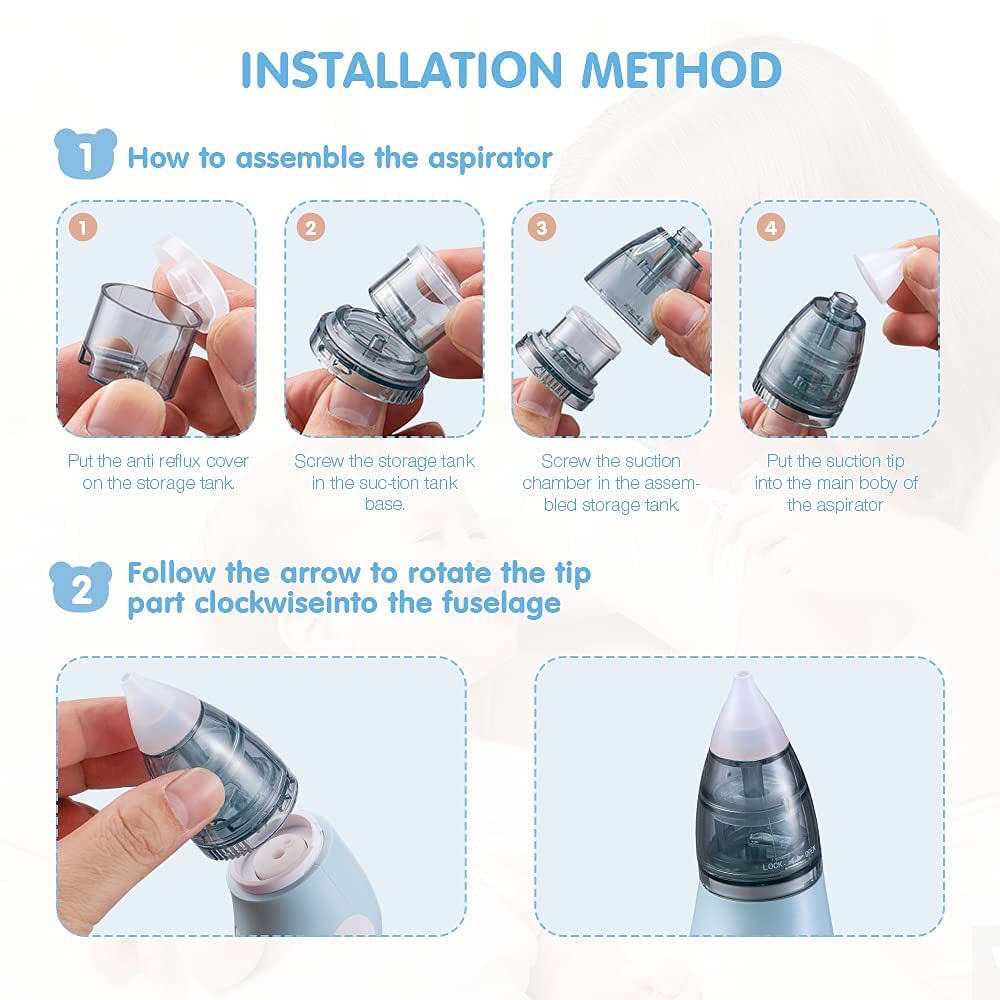 INSTALLATION METHOD

1 How to assemble the aspirator

1

Put the anti reflux cover on the storage tank.

2

Screw the storage tank in the suc-tion tank base.

3

Screw the suction chamber in the assembled storage tank.

4

Put the suction tip into the main boby of the aspirator

2 Follow the arrow to rotate the tip part clockwiseinto the fuselage

LOCK