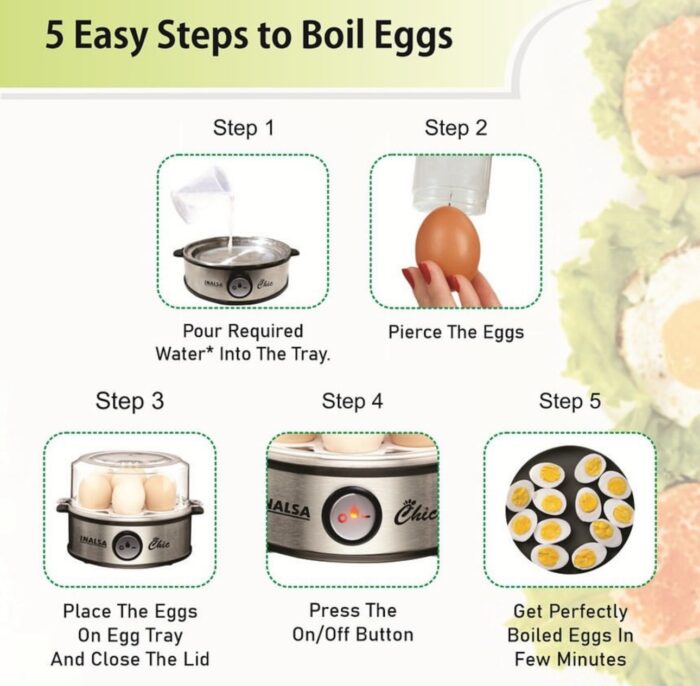 5 Easy Steps to Boil Eggs

Step 1

INALSA Chic

Pour Required Water* Into The Tray.

Step 2

Pierce The Eggs

Step 3

INALSA Chic

Place The Eggs On Egg Tray And Close The Lid

Step 4

NALSA Chic

Press The On/Off Button

Step 5

Get Perfectly Boiled Eggs In Few Minutes