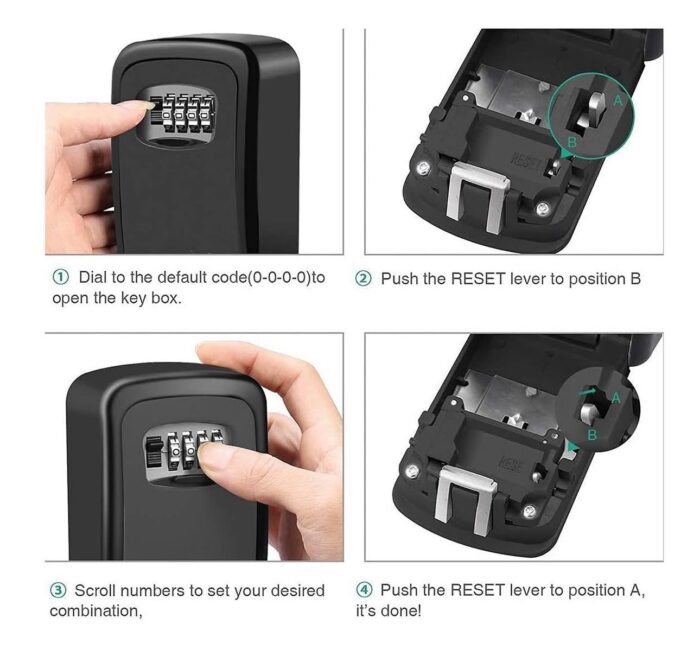 A
B
RESET

① Dial to the default code(0-0-0-0)to open the key box.

② Push the RESET lever to position B

A
B
RESET

③ Scroll numbers to set your desired combination,

④ Push the RESET lever to position A, it's done!