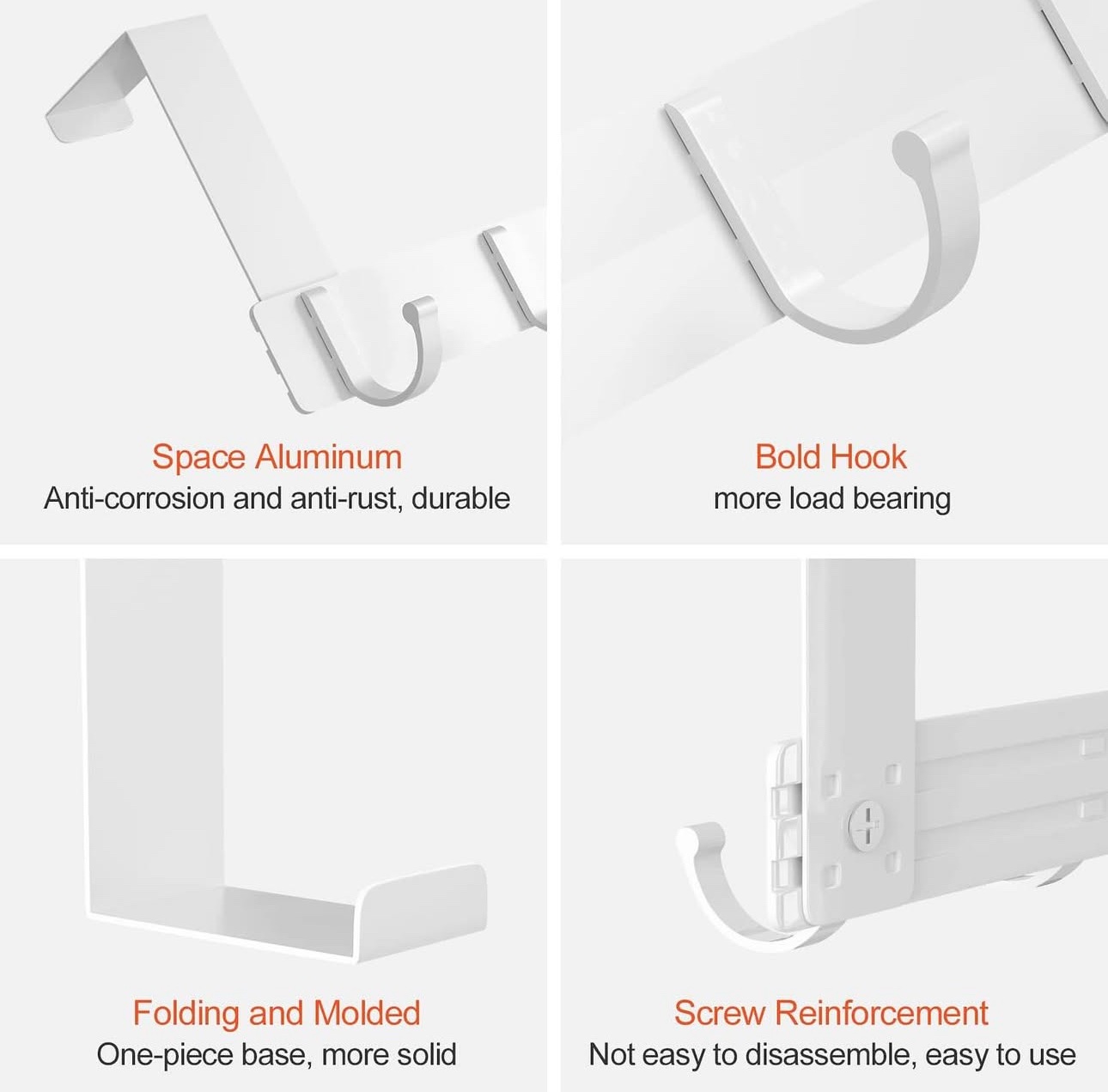 Space Aluminum
Anti-corrosion and anti-rust, durable

Bold Hook
more load bearing

Folding and Molded
One-piece base, more solid

Screw Reinforcement
Not easy to disassemble, easy to use