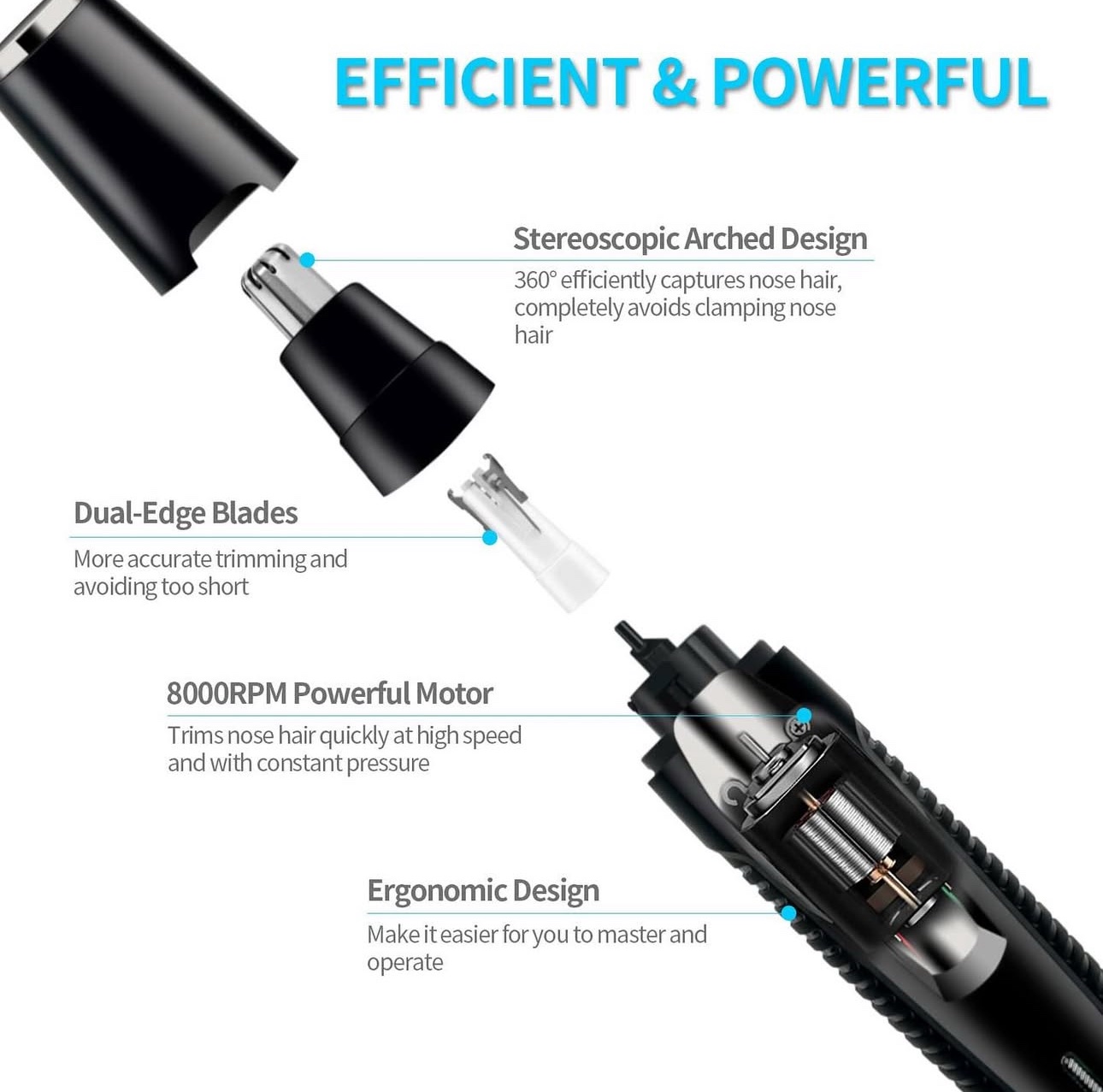 EFFICIENT & POWERFUL

Stereoscopic Arched Design
360° efficiently captures nose hair, completely avoids clamping nose hair

Dual-Edge Blades
More accurate trimming and avoiding too short

8000RPM Powerful Motor
Trims nose hair quickly at high speed and with constant pressure

Ergonomic Design
Make it easier for you to master and operate