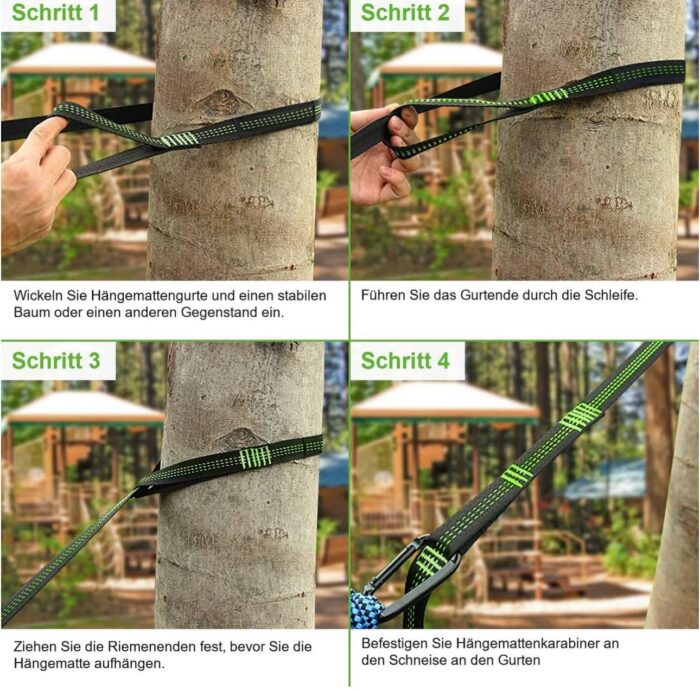 Schritt 1

Wickeln Sie Hängemattengurte und einen stabilen Baum oder einen anderen Gegenstand ein.

Schritt 2

Führen Sie das Gurtende durch die Schleife.

Schritt 3

Ziehen Sie die Riemenenden fest, bevor Sie die Hängematte aufhängen.

Schritt 4

Befestigen Sie Hängemattenkarabiner an den Schneise an den Gurten