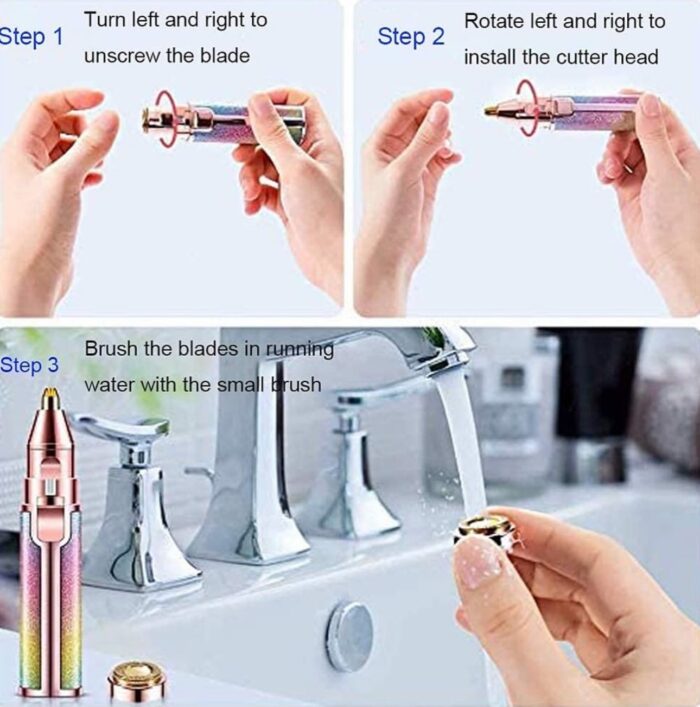 Step 1 Turn left and right to unscrew the blade

Step 2 Rotate left and right to install the cutter head

Step 3 Brush the blades in running water with the small brush