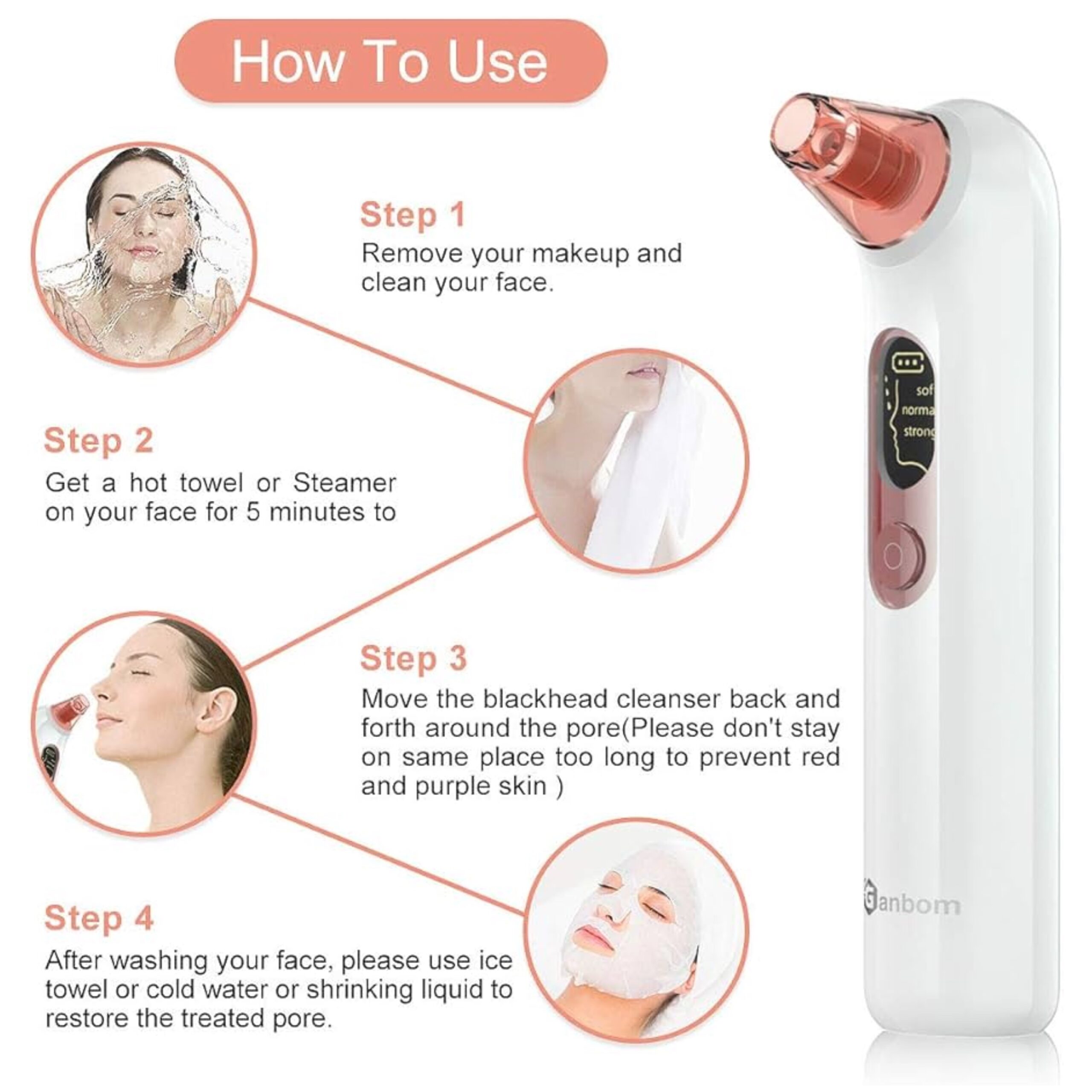 How To Use

Step 1
Remove your makeup and clean your face.

Step 2
Get a hot towel or Steamer on your face for 5 minutes to

Step 3
Move the blackhead cleanser back and forth around the pore(Please don't stay on same place too long to prevent red and purple skin )

Step 4
After washing your face, please use ice towel or cold water or shrinking liquid to restore the treated pore.

sof
norma
strong

Ganbom