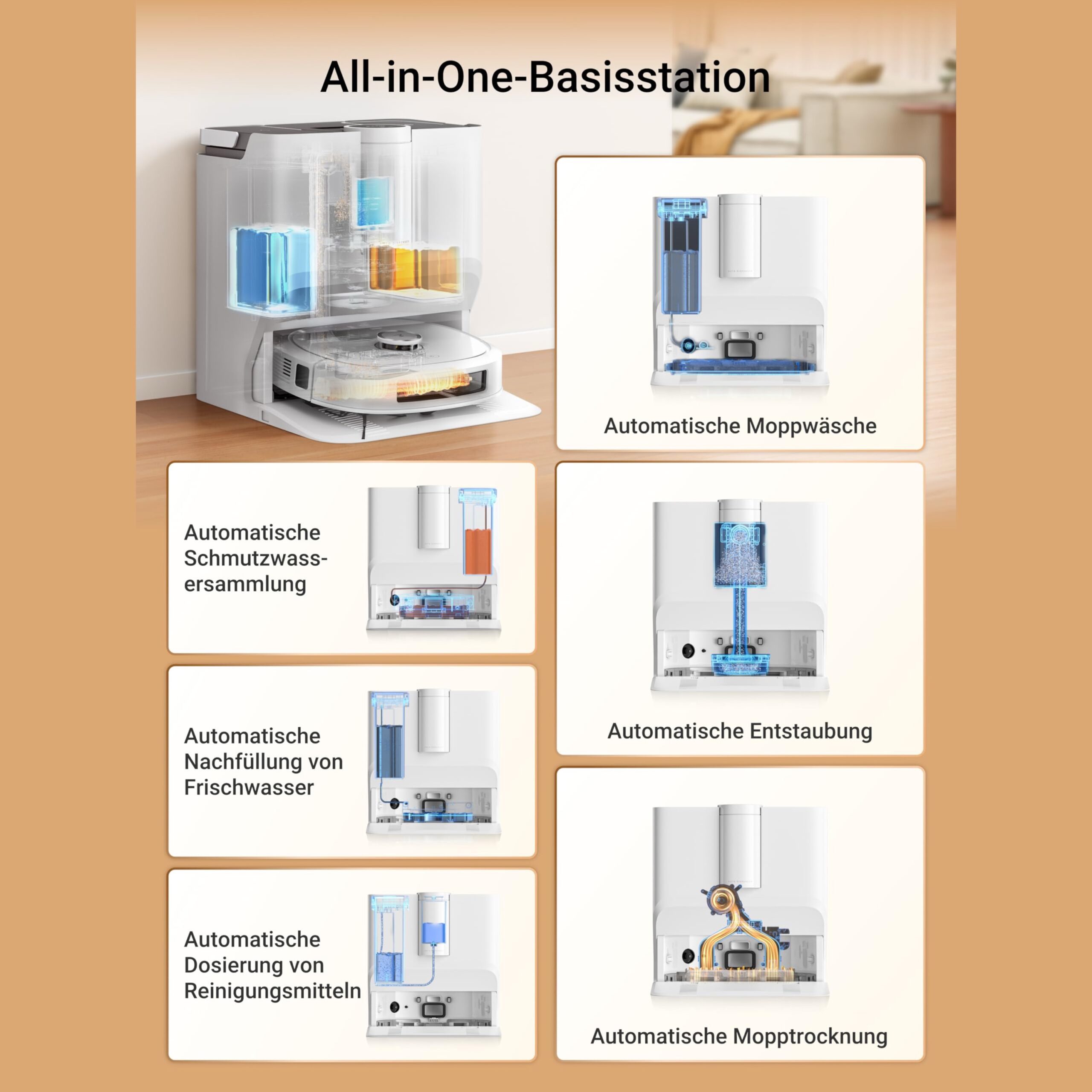 All-in-One-Basisstation

Automatische Moppwäsche

Automatische Schmutzwassersammlung

Automatische Entstaubung

Automatische Nachfüllung von Frischwasser

Automatische Dosierung von Reinigungsmitteln

Automatische Mopptrocknung