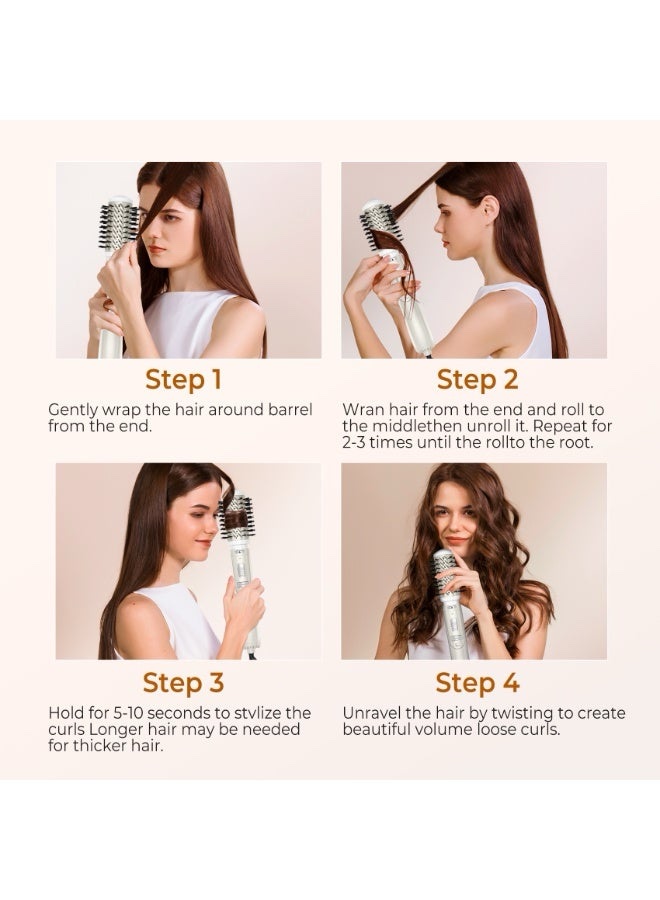 Step 1

Gently wrap the hair around barrel from the end.

Step 2

Wran hair from the end and roll to the middlethen unroll it. Repeat for 2-3 times until the rollto the root.

Step 3

Hold for 5-10 seconds to stvlize the curls Longer hair may be needed for thicker hair.

Step 4

Unravel the hair by twisting to create beautiful volume loose curls.